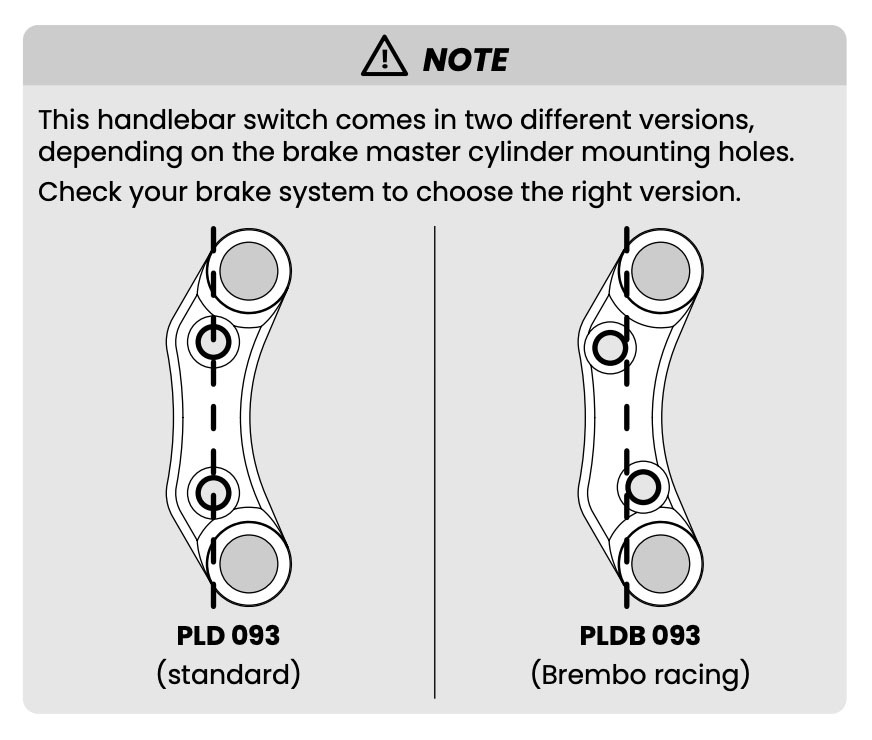 NOTE

This handlebar switch comes in two different versions, depending on the brake master cylinder mounting holes.

Check your brake system to choose the right version.

PLD 093
(standard)

PLDB 093
(Brembo racing)